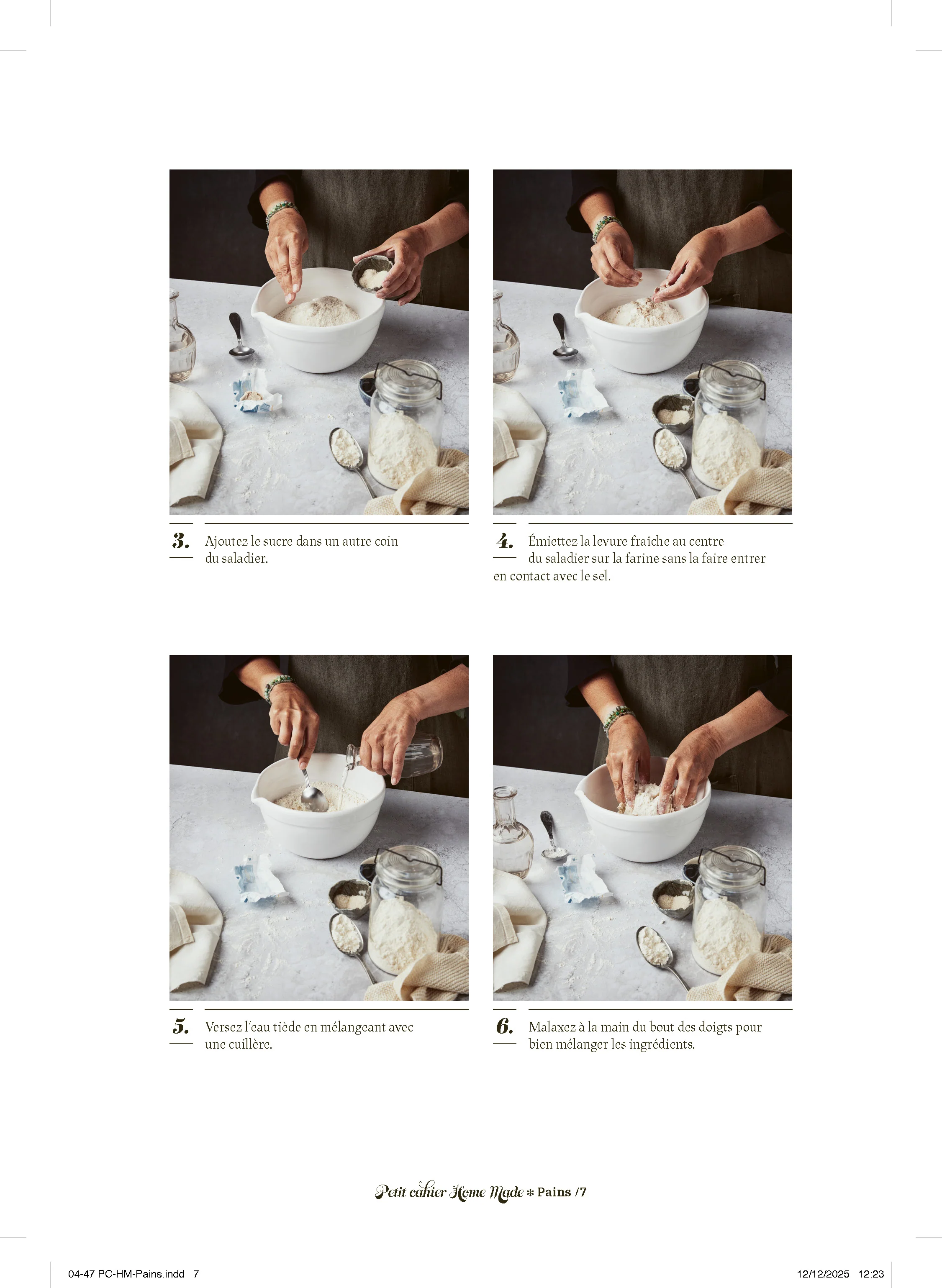 3. Ajoutez le sucre dans un autre coin du saladier.

4. Émiettez la levure fraîche au centre du saladier sur la farine sans la faire entrer en contact avec le sel.

5. Versez l'eau tiède en mélangeant avec une cuillère.

6. Malaxez à la main du bout des doigts pour bien mélanger les ingrédients.

Petit cahier Home Made * Pains /7

04-47 PC-HM-Pains.indd 7

12/12/2025 12:23